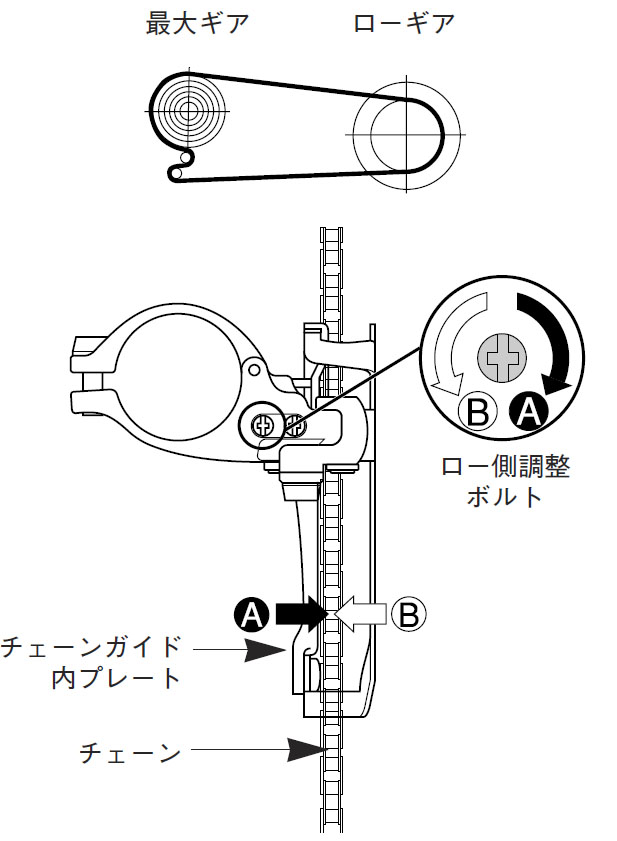 最大ギア

ローギア

B A

ロー側調整ボルト

A B

チェーンガイド内プレート

チェーン