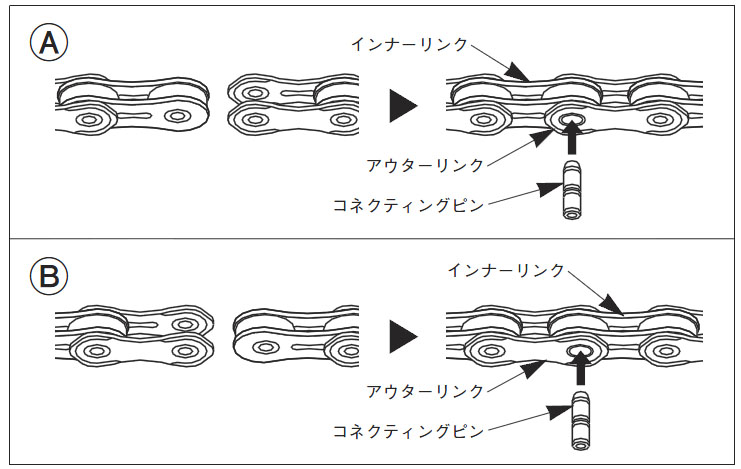 A

インナーリンク

アウターリンク

コネクティングピン

B

インナーリンク

アウターリンク

コネクティングピン