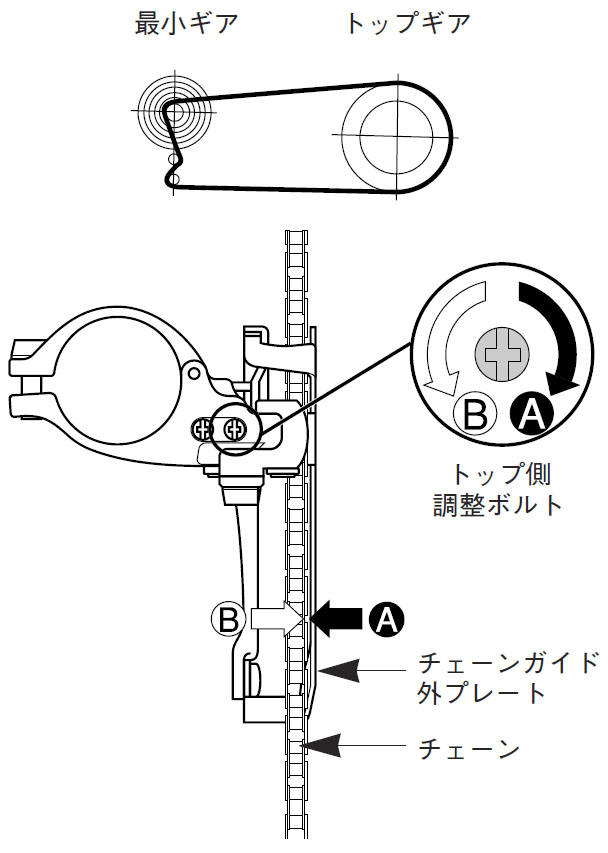 最小ギア

トップギア

B A

トップ側
調整ボルト

B A

チェーンガイド
外プレート

チェーン