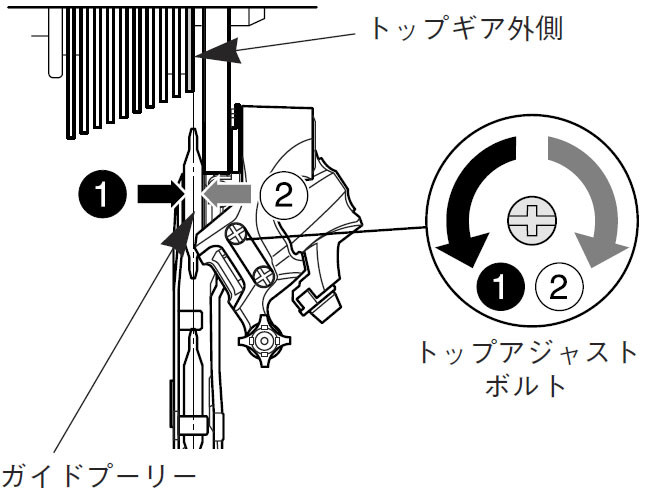 トップギア外側

1

2

1 2

トップアジャストボルト

ガイドプーリー